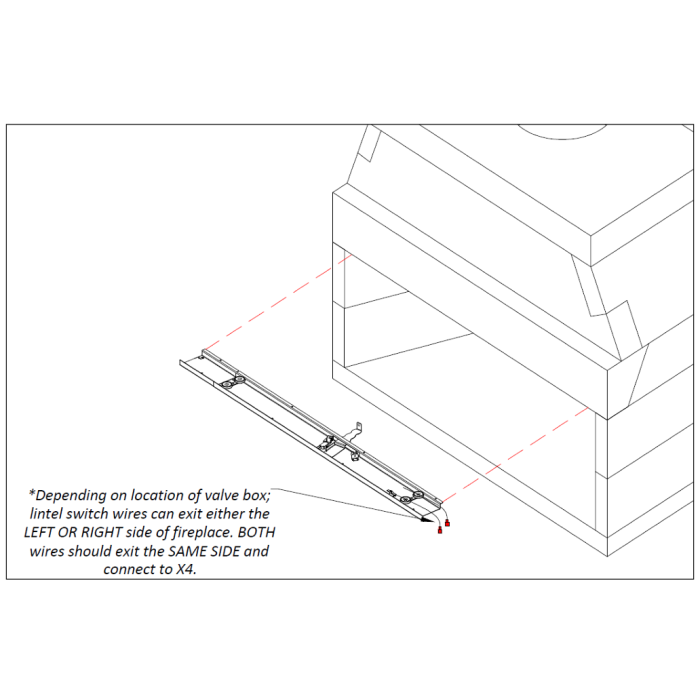 *Depending on location of valve box; lintel switch wires can exit either the LEFT OR RIGHT side of fireplace. BOTH wires should exit the SAME SIDE and connect to X4.